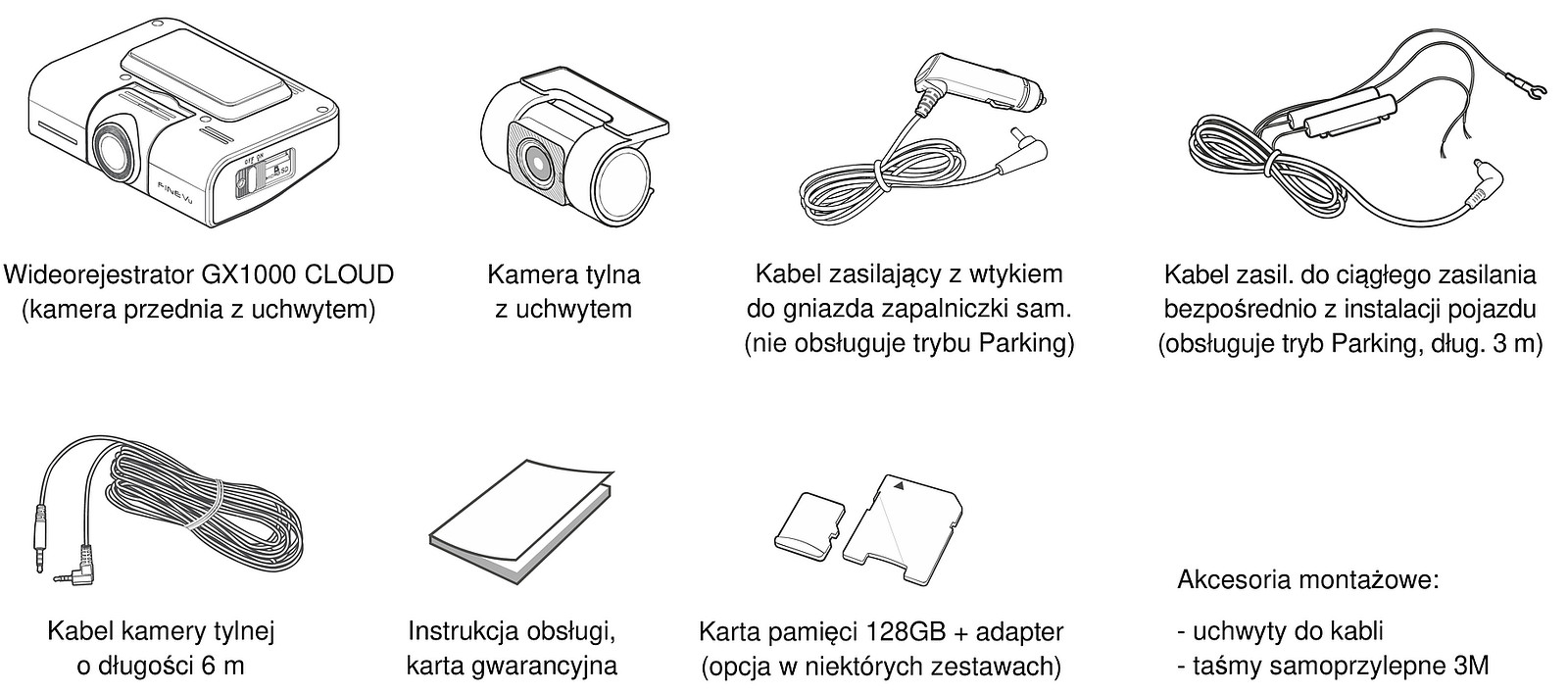 FINEVu

Wideorejestrator GX1000 CLOUD
(kamera przednia z uchwytem)

Kamera tylna
z uchwytem

Kabel zasilający z wtykiem
do gniazda zapalniczki sam.
(nie obsługuje trybu Parking)

Kabel zasil. do ciągłego zasilania
bezpośrednio z instalacji pojazdu
(obsługuje tryb Parking, dług. 3 m)

Kabel kamery tylnej
o długości 6 m

Instrukcja obsługi,
karta gwarancyjna

Karta pamięci 128GB + adapter
(opcja w niektórych zestawach)

Akcesoria montażowe:

- uchwyty do kabli
- taśmy samoprzylepne 3M