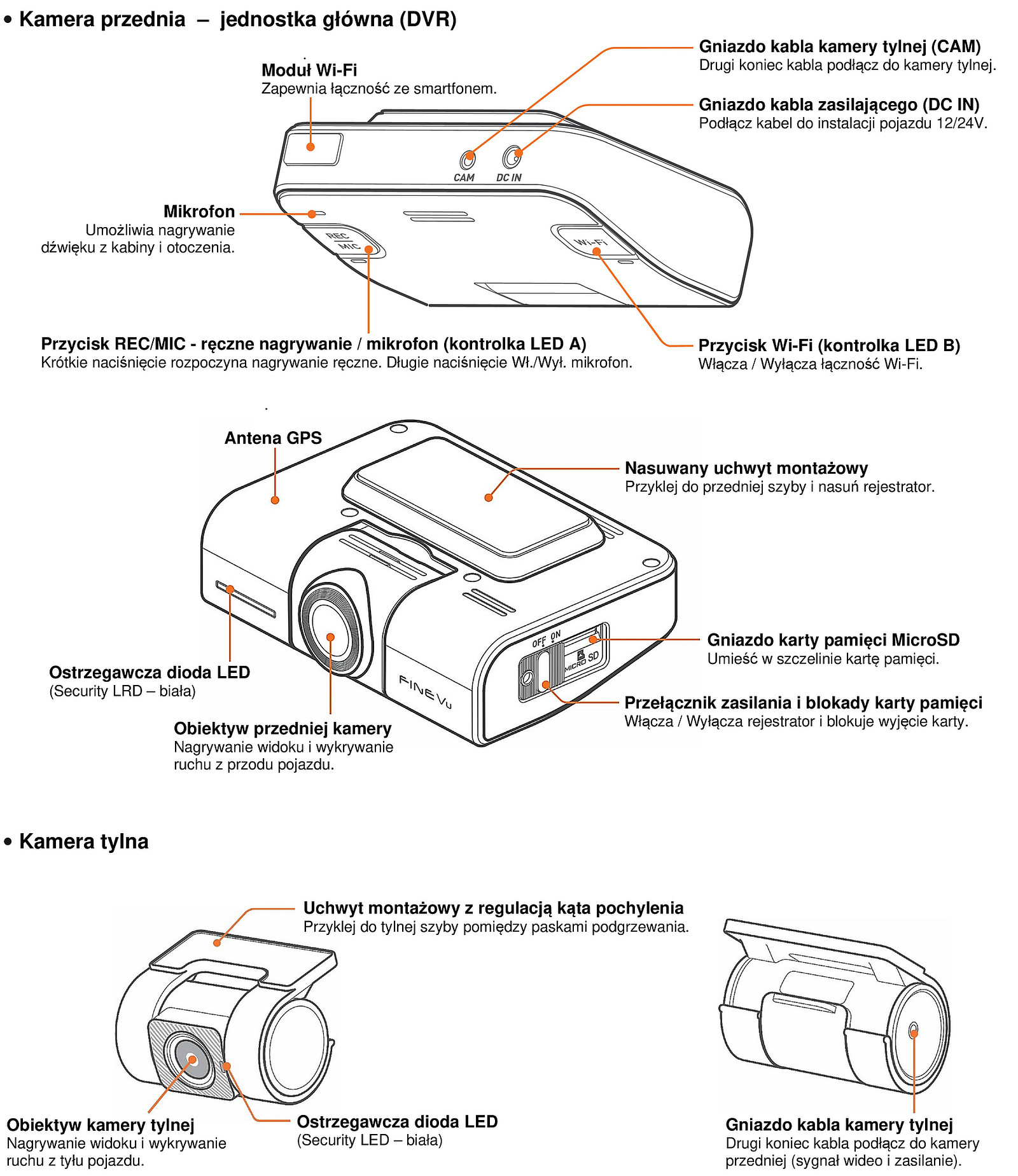 • Kamera przednia – jednostka główna (DVR)

Moduł Wi-Fi
Zapewnia łączność ze smartfonem.

Gniazdo kabla kamery tylnej (CAM)
Drugi koniec kabla podłącz do kamery tylnej.

Gniazdo kabla zasilającego (DC IN)
Podłącz kabel do instalacji pojazdu 12/24V.

CAM DC IN

Mikrofon
Umożliwia nagrywanie dźwięku z kabiny i otoczenia.

REC MIC

Wi-Fi

Przycisk REC/MIC - ręczne nagrywanie / mikrofon (kontrolka LED A)
Krótkie naciśnięcie rozpoczyna nagrywanie ręczne. Długie naciśnięcie Wł./Wył. mikrofon.

Przycisk Wi-Fi (kontrolka LED B)
Włącza / Wyłącza łączność Wi-Fi.

Antena GPS

Nasuwany uchwyt montażowy
Przyklej do przedniej szyby i nasuń rejestrator.

OFF ON MICRO SD

FINEVu

Gniazdo karty pamięci MicroSD
Umieść w szczelinie kartę pamięci.

Ostrzegawcza dioda LED
(Security LRD – biała)

Przełącznik zasilania i blokady karty pamięci
Włącza / Wyłącza rejestrator i blokuje wyjęcie karty.

Obiektyw przedniej kamery
Nagrywanie widoku i wykrywanie ruchu z przodu pojazdu.

• Kamera tylna

Uchwyt montażowy z regulacją kąta pochylenia
Przyklej do tylnej szyby pomiędzy paskami podgrzewania.

Obiektyw kamery tylnej
Nagrywanie widoku i wykrywanie ruchu z tyłu pojazdu.

Ostrzegawcza dioda LED
(Security LED – biała)

Gniazdo kabla kamery tylnej
Drugi koniec kabla podłącz do kamery przedniej (sygnał wideo i zasilanie).